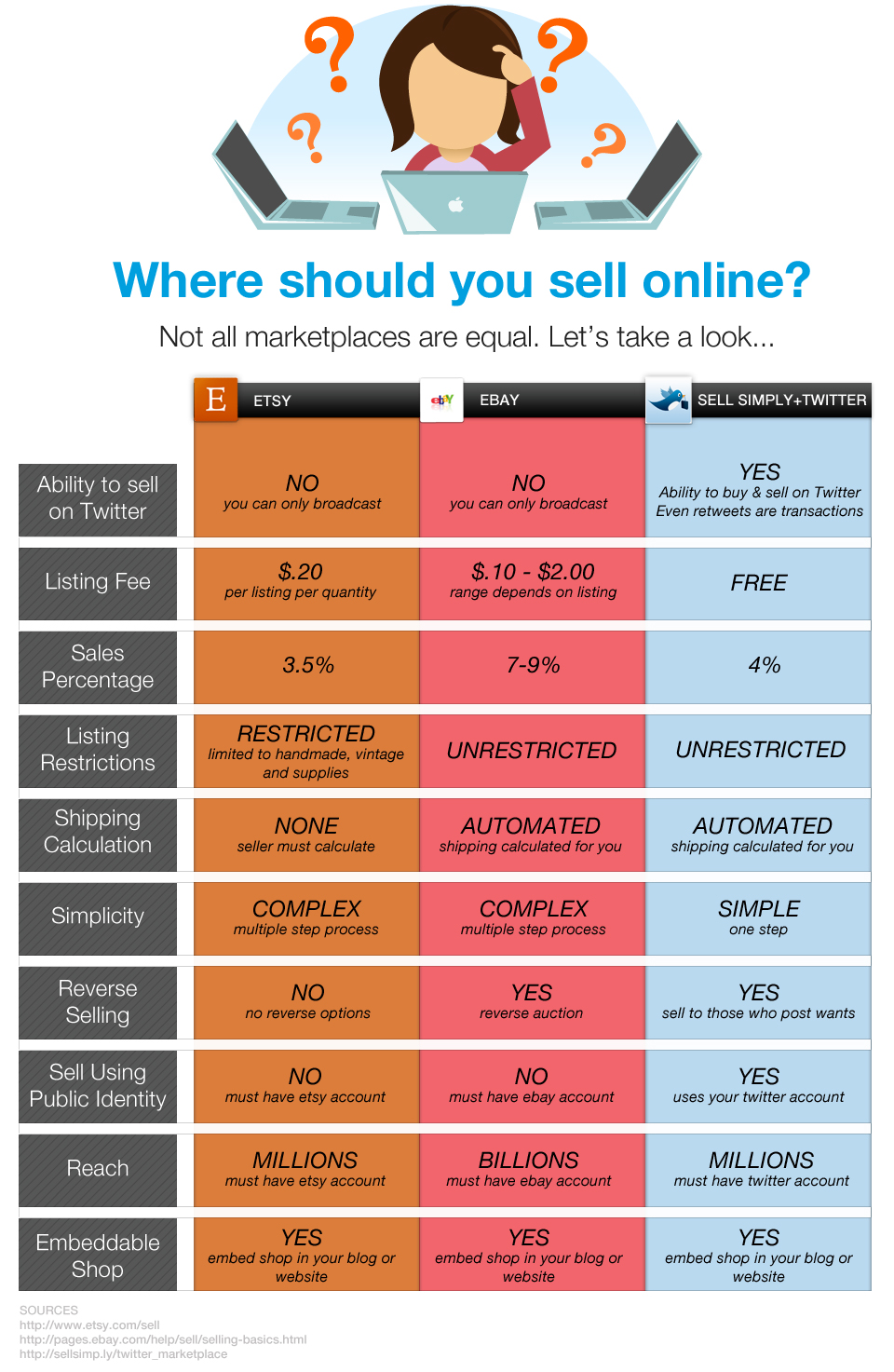 Where should you sell online?

Not all marketplaces are equal. Let's take a look...

| | E ETSY | ebY EBAY | SELL SIMPLY+TWITTER |
|---|---|---|---|
| Ability to sell on Twitter | NO you can only broadcast | NO you can only broadcast | YES Ability to buy & sell on Twitter Even retweets are transactions |
| Listing Fee | $.20 per listing per quantity | $.10 - $2.00 range depends on listing | FREE |
| Sales Percentage | 3.5% | 7-9% | 4% |
| Listing Restrictions | RESTRICTED limited to handmade, vintage and supplies | UNRESTRICTED | UNRESTRICTED |
| Shipping Calculation | NONE seller must calculate | AUTOMATED shipping calculated for you | AUTOMATED shipping calculated for you |
| Simplicity | COMPLEX multiple step process | COMPLEX multiple step process | SIMPLE one step |
| Reverse Selling | NO no reverse options | YES reverse auction | YES sell to those who post wants |
| Sell Using Public Identity | NO must have etsy account | NO must have ebay account | YES uses your twitter account |
| Reach | MILLIONS must have etsy account | BILLIONS must have ebay account | MILLIONS must have twitter account |
| Embeddable Shop | YES embed shop in your blog or website | YES embed shop in your blog or website | YES embed shop in your blog or website |

SOURCES
http://www.etsy.com/sell
http://pages.ebay.com/help/sell/selling-basics.html
http://sellsimp.ly/twitter_marketplace